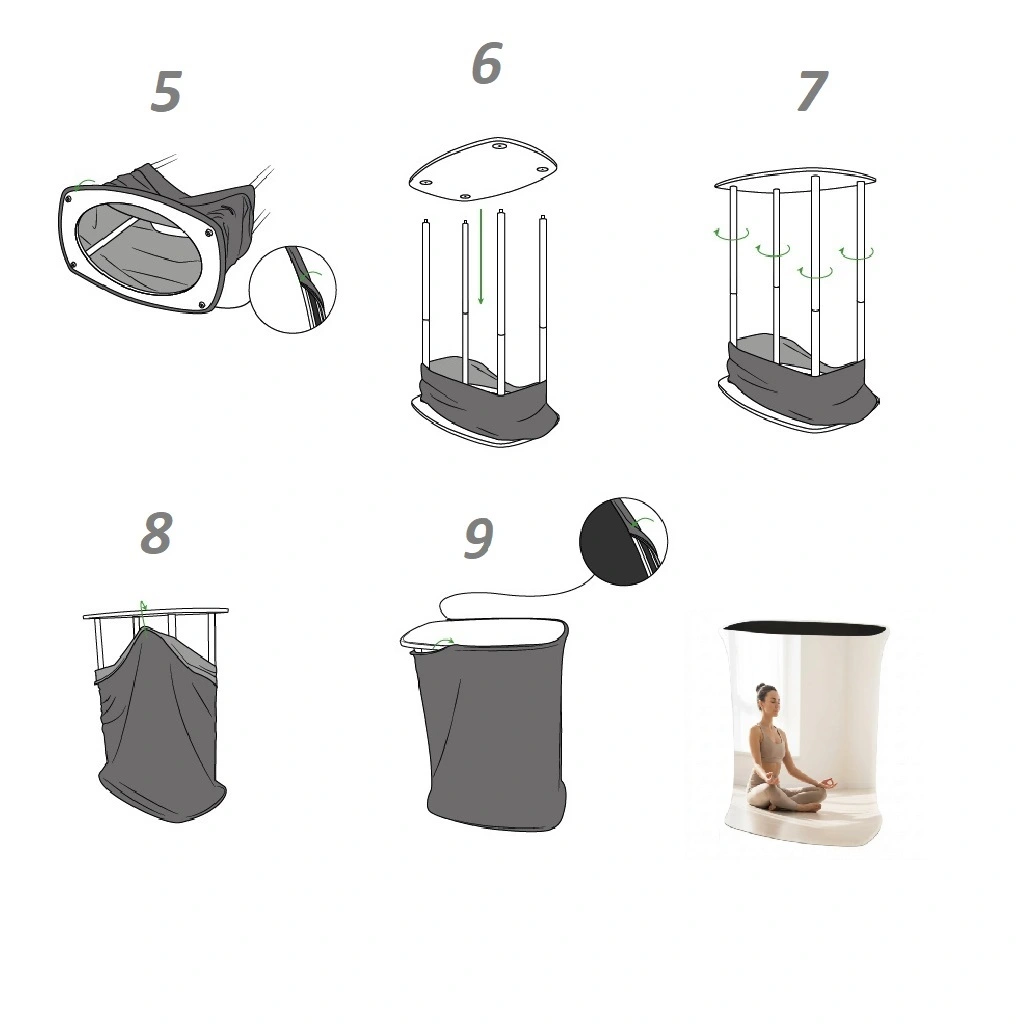 5

6

7

8

9