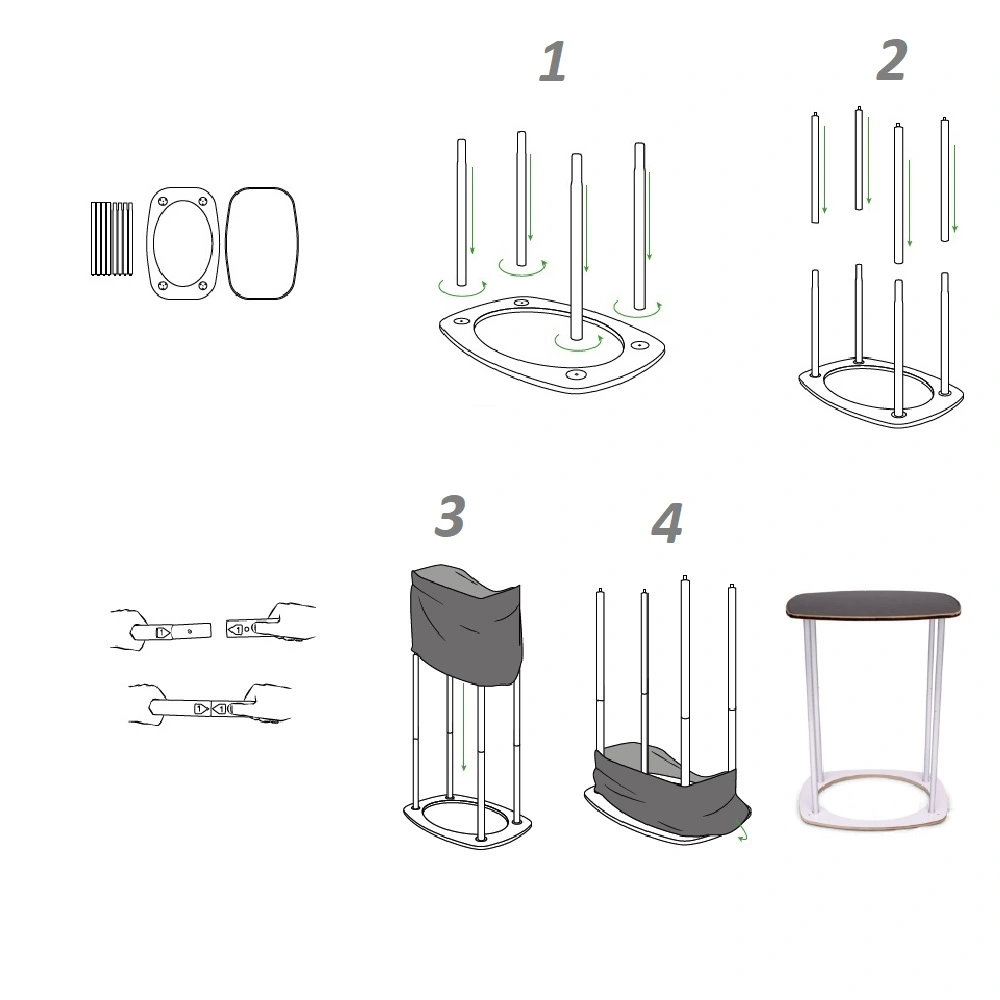 1

2

1

1

1 1

3

4